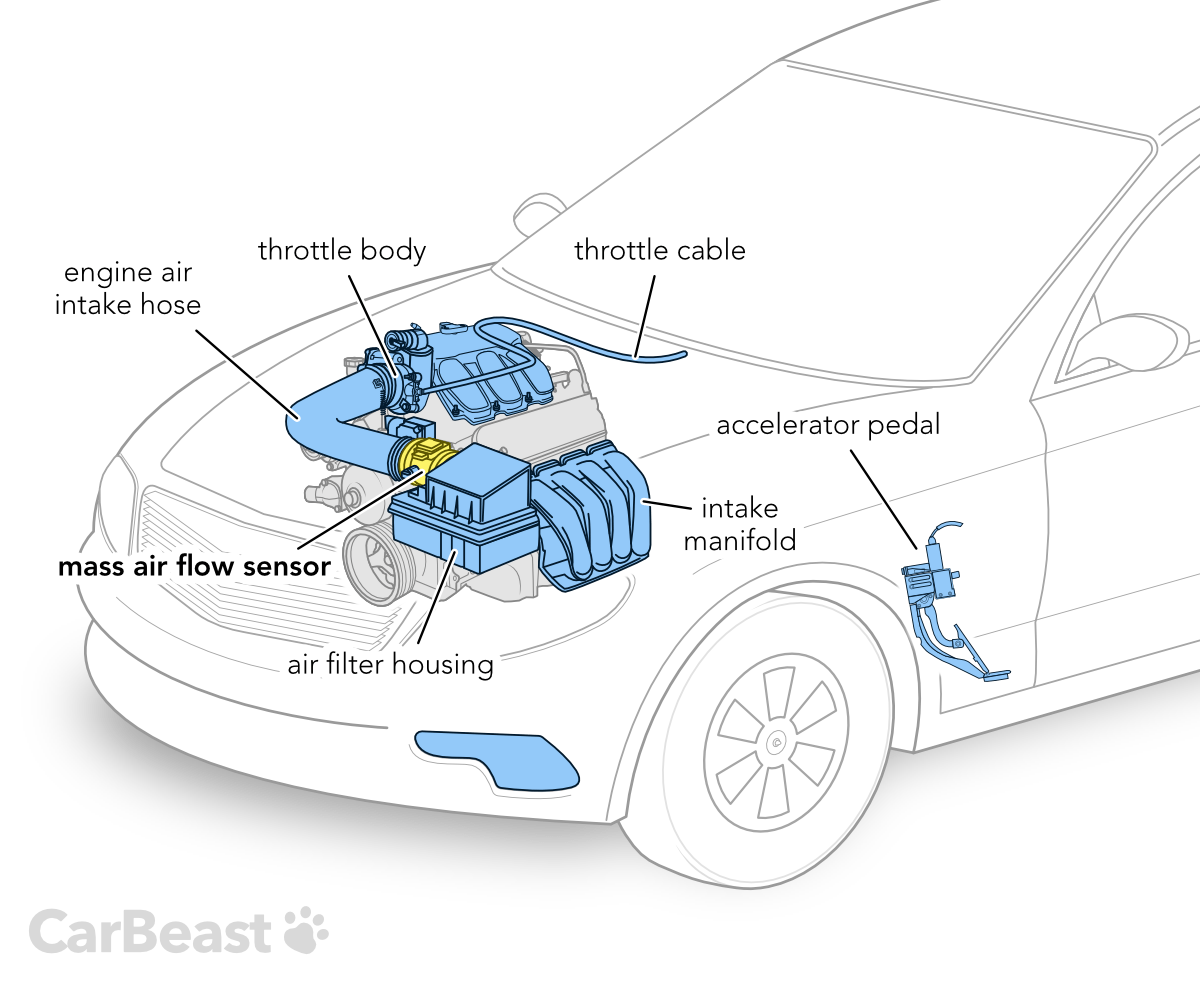 engine air intake hose

throttle body

throttle cable

accelerator pedal

intake manifold

mass air flow sensor

air filter housing

CarBeast