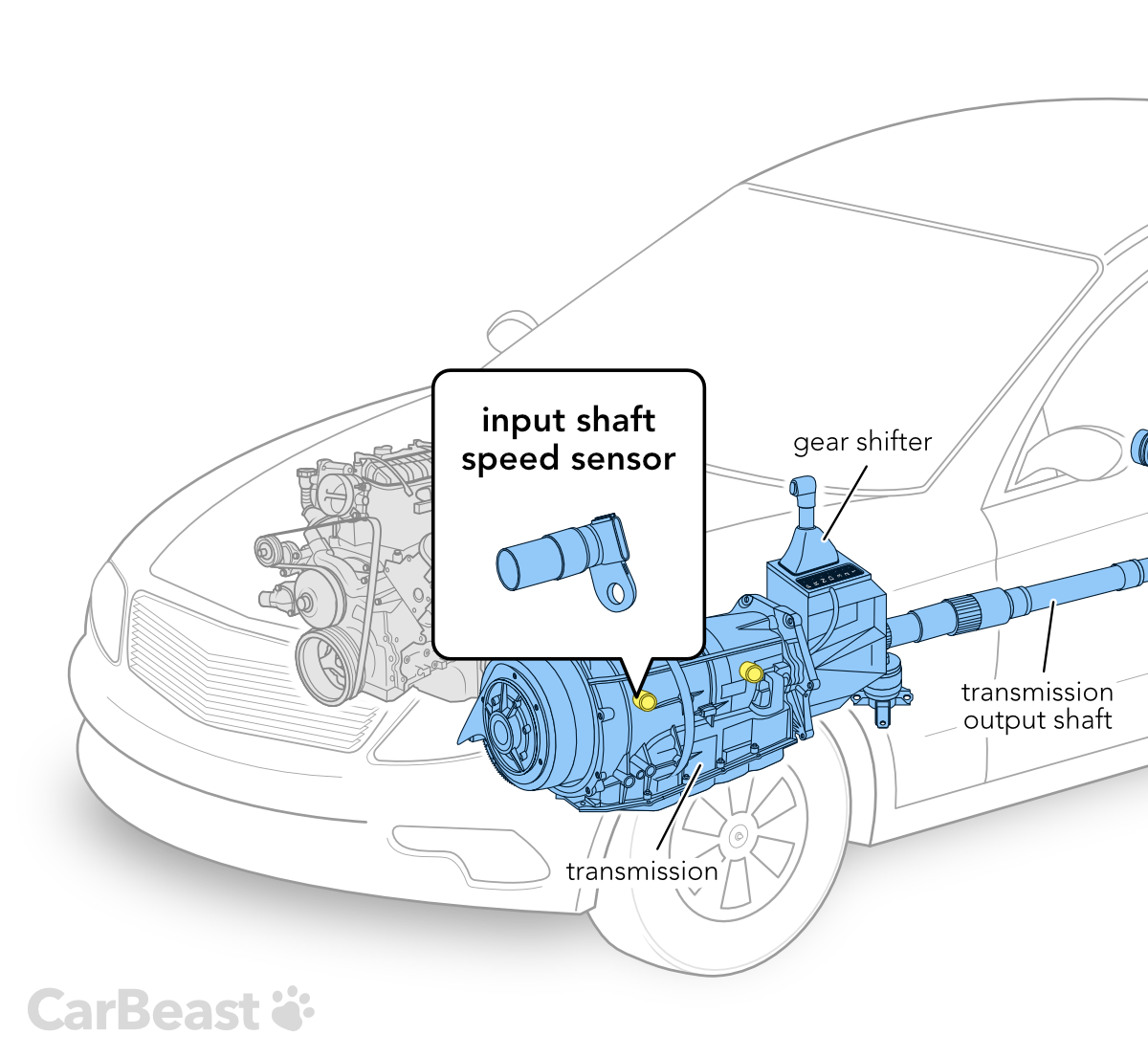 input shaft speed sensor

gear shifter

transmission output shaft

transmission

CarBeast